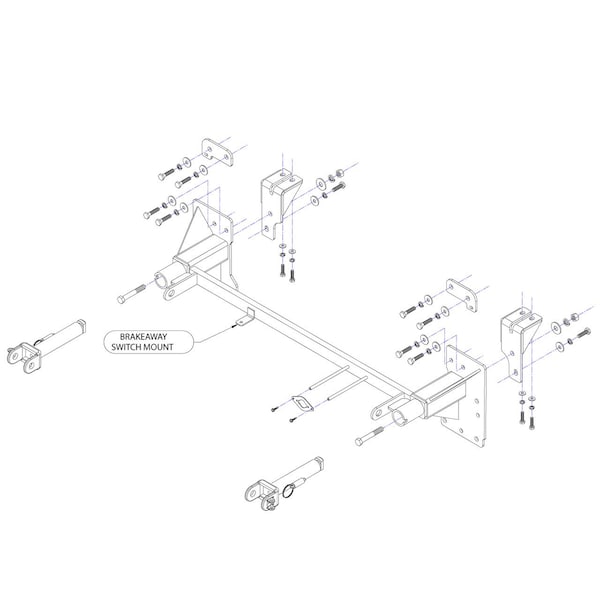 BRAKEAWAY
SWITCH MOUNT